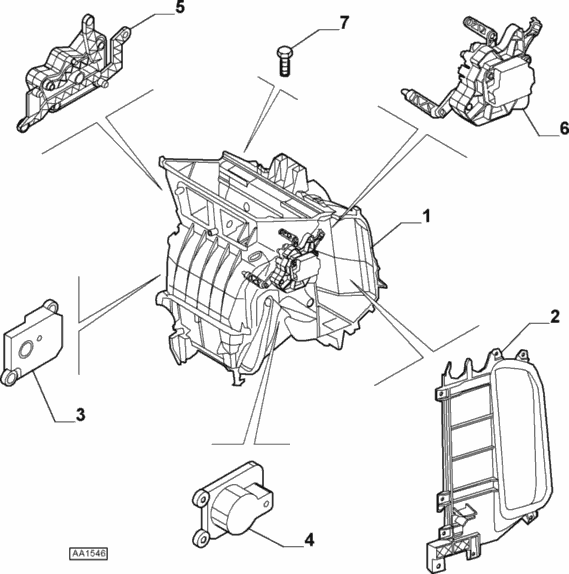 5
7
6
1
2
3
4
AA1546